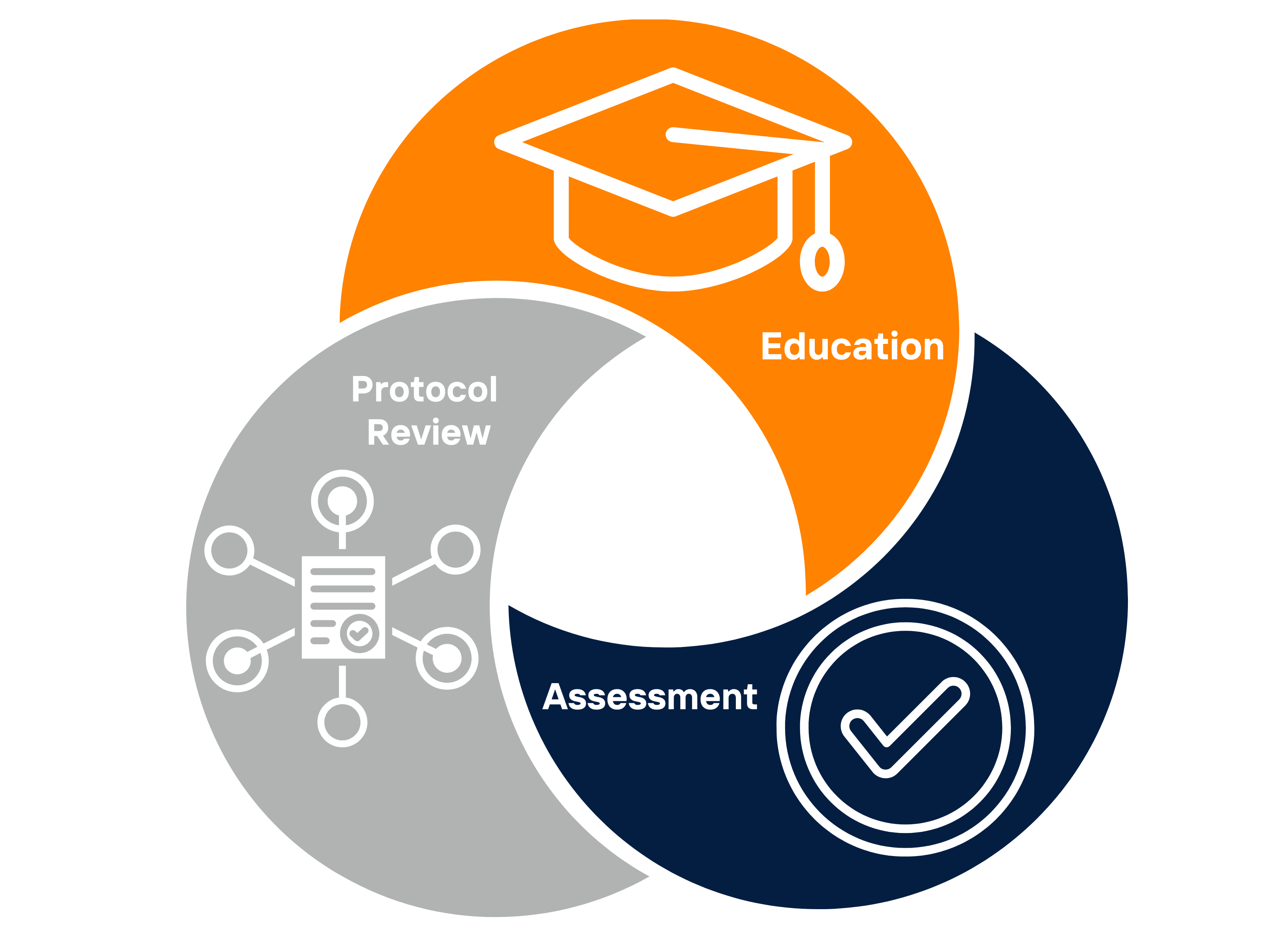 Education

Protocol Review

Assessment